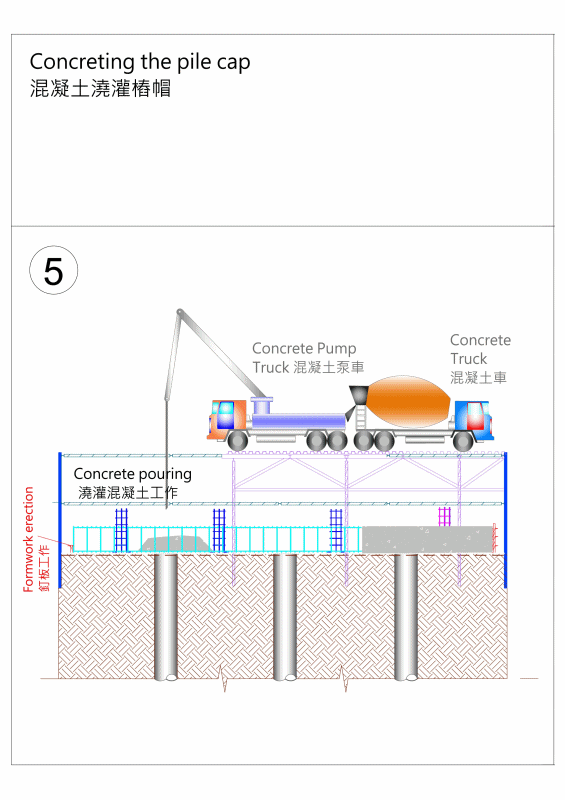 Concreting the pile cap
混凝土澆灌樁帽

5

Concrete Pump Truck 混凝土泵車

Concrete Truck 混凝土車

Concrete pouring
澆灌混凝土工作

Formwork erection
釘板工作